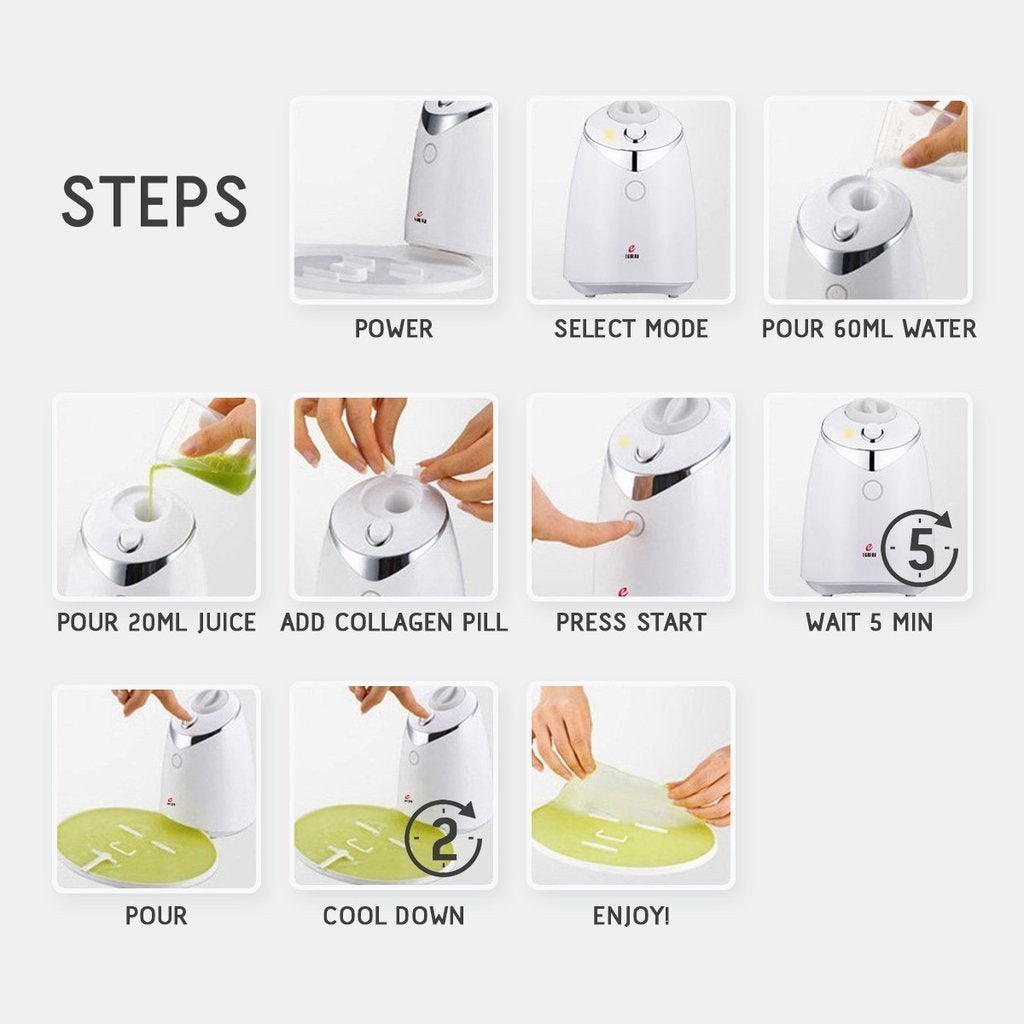 STEPS

POWER

SELECT MODE

POUR 60ML WATER

POUR 20ML JUICE

ADD COLLAGEN PILL

PRESS START

5

WAIT 5 MIN

POUR

2

COOL DOWN

ENJOY!